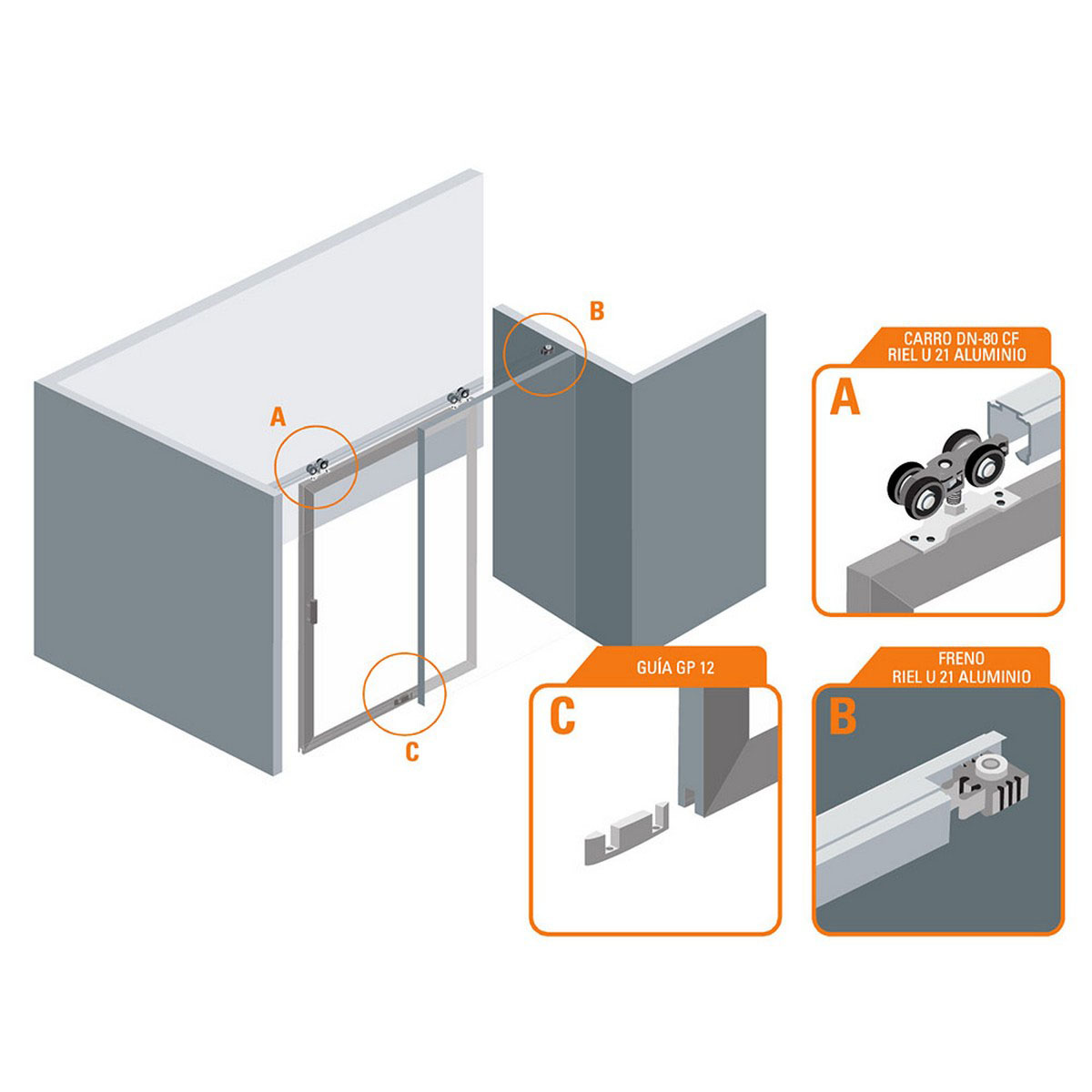 B

A

C

CARRO DN-80 CF
RIEL U 21 ALUMINIO

A

GUÍA GP 12

C

FRENO
RIEL U 21 ALUMINIO

B