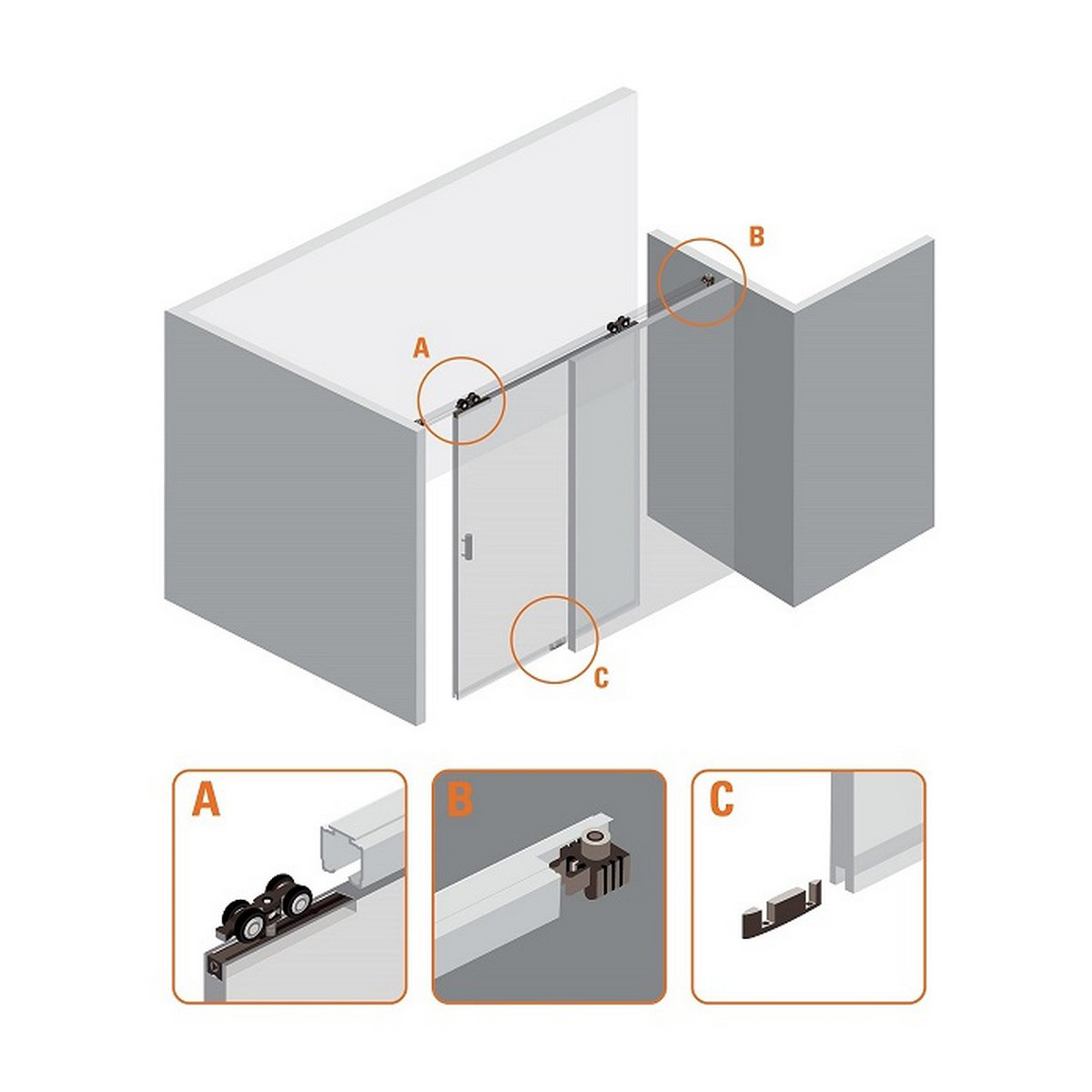 B

A

C

A

B

C