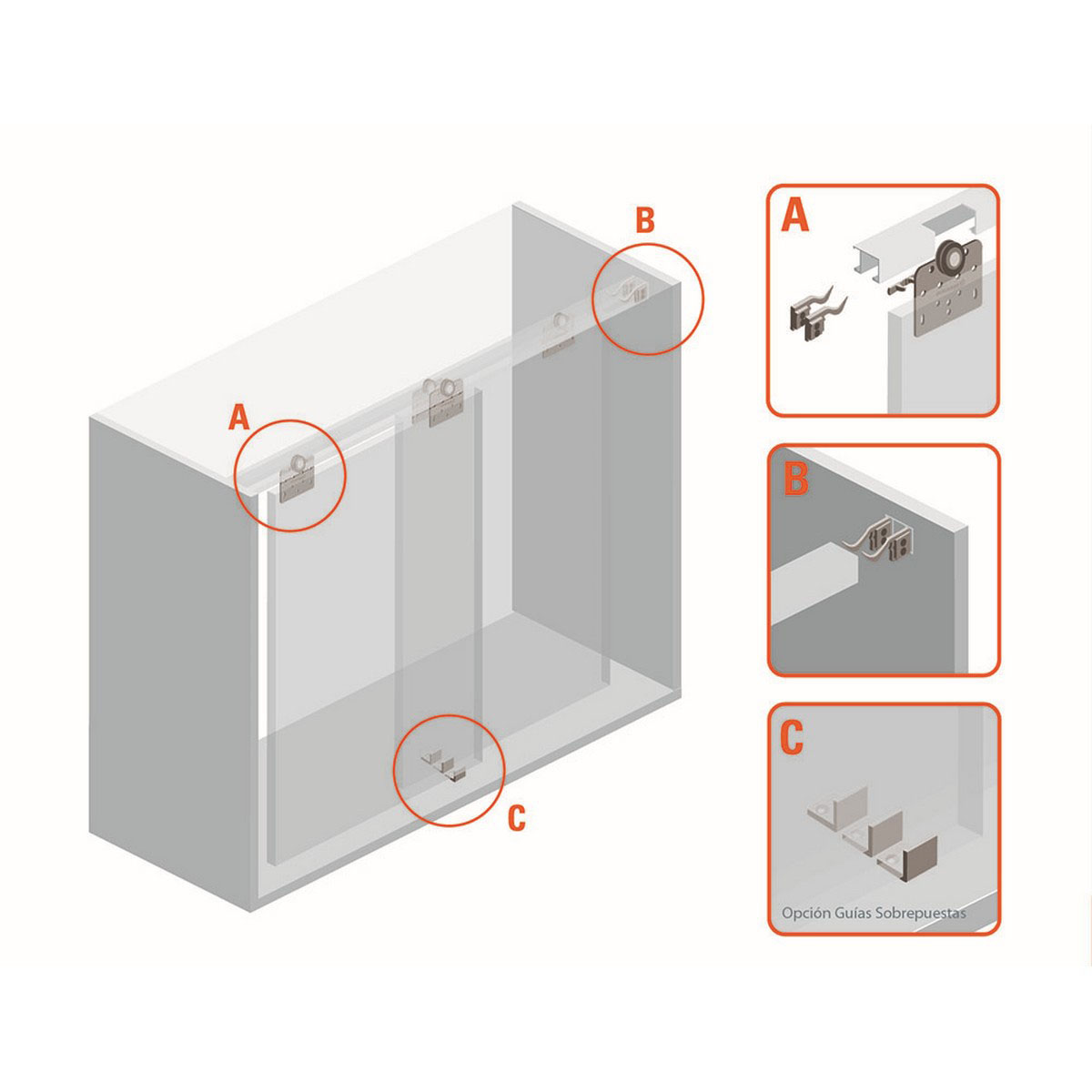 B
A
C
A
B
C
Opción Guías Sobrepuestas