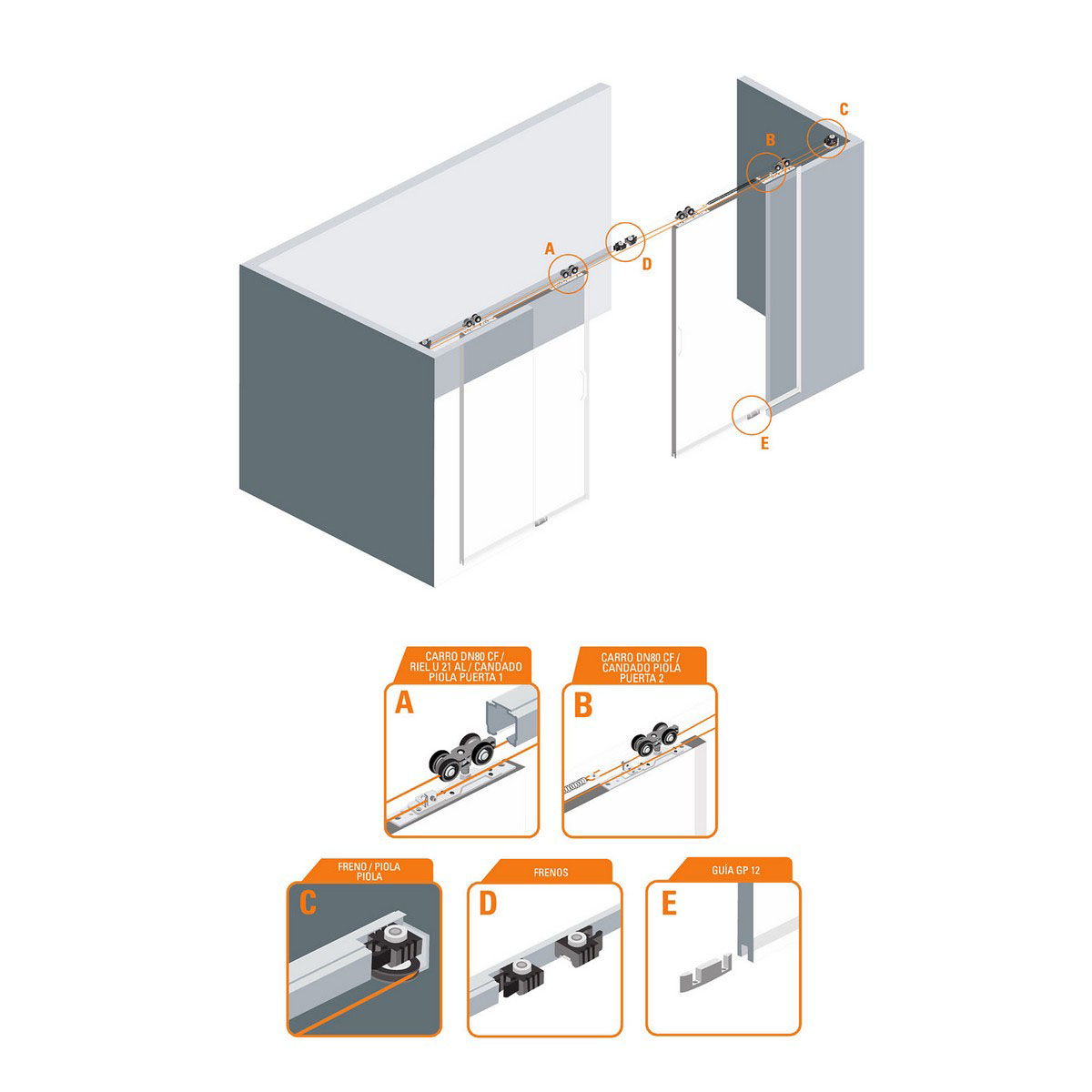 C
B
A
D
E

CARRO DN80 CF / RIEL U 21 AL / CANDADO PIOLA PUERTA 1
A

CARRO DN80 CF / CANDADO PIOLA PUERTA 2
B

FRENO / PIOLA PIOLA
C

FRENOS
D

GUÍA GP 12
E