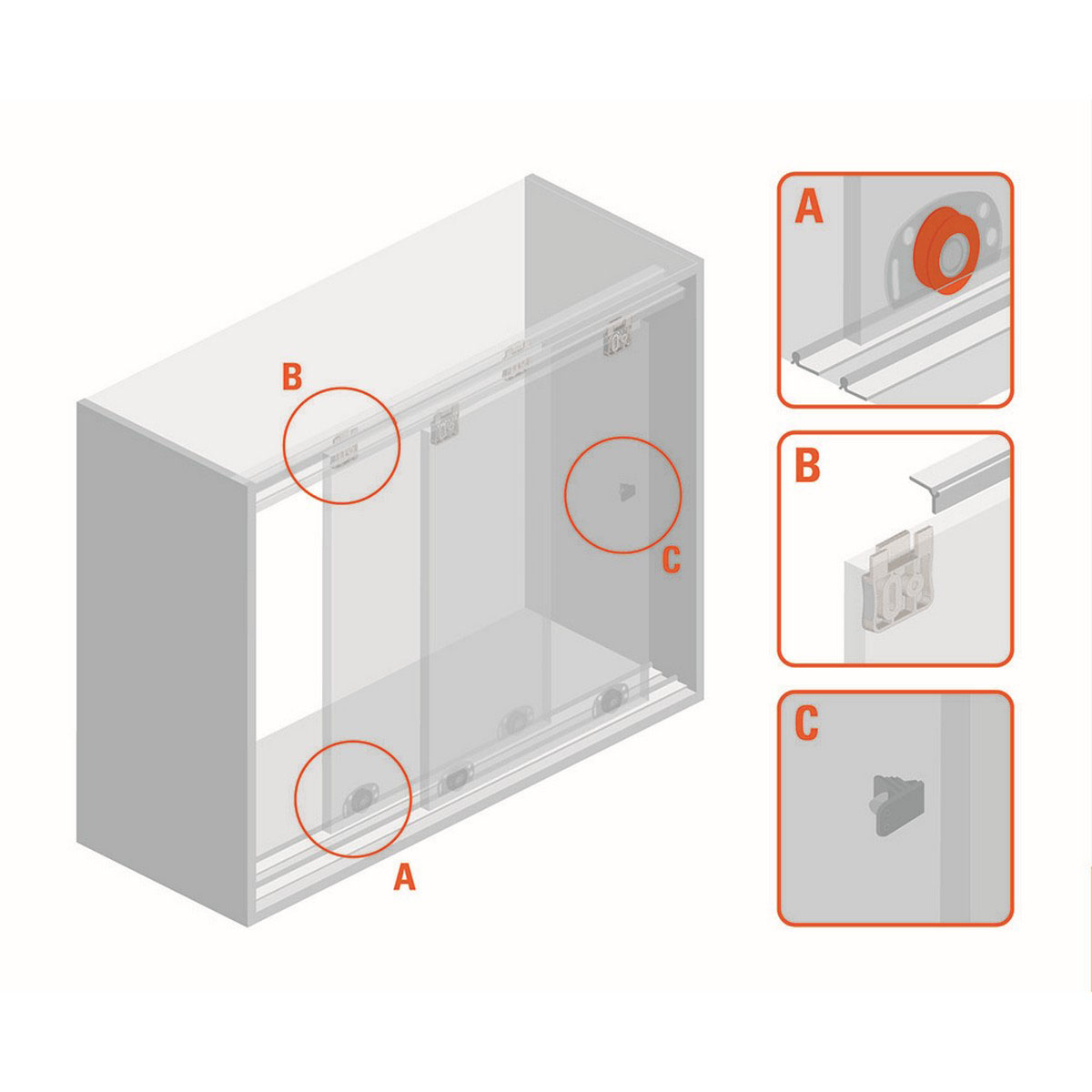 B

C

A

A

B

C