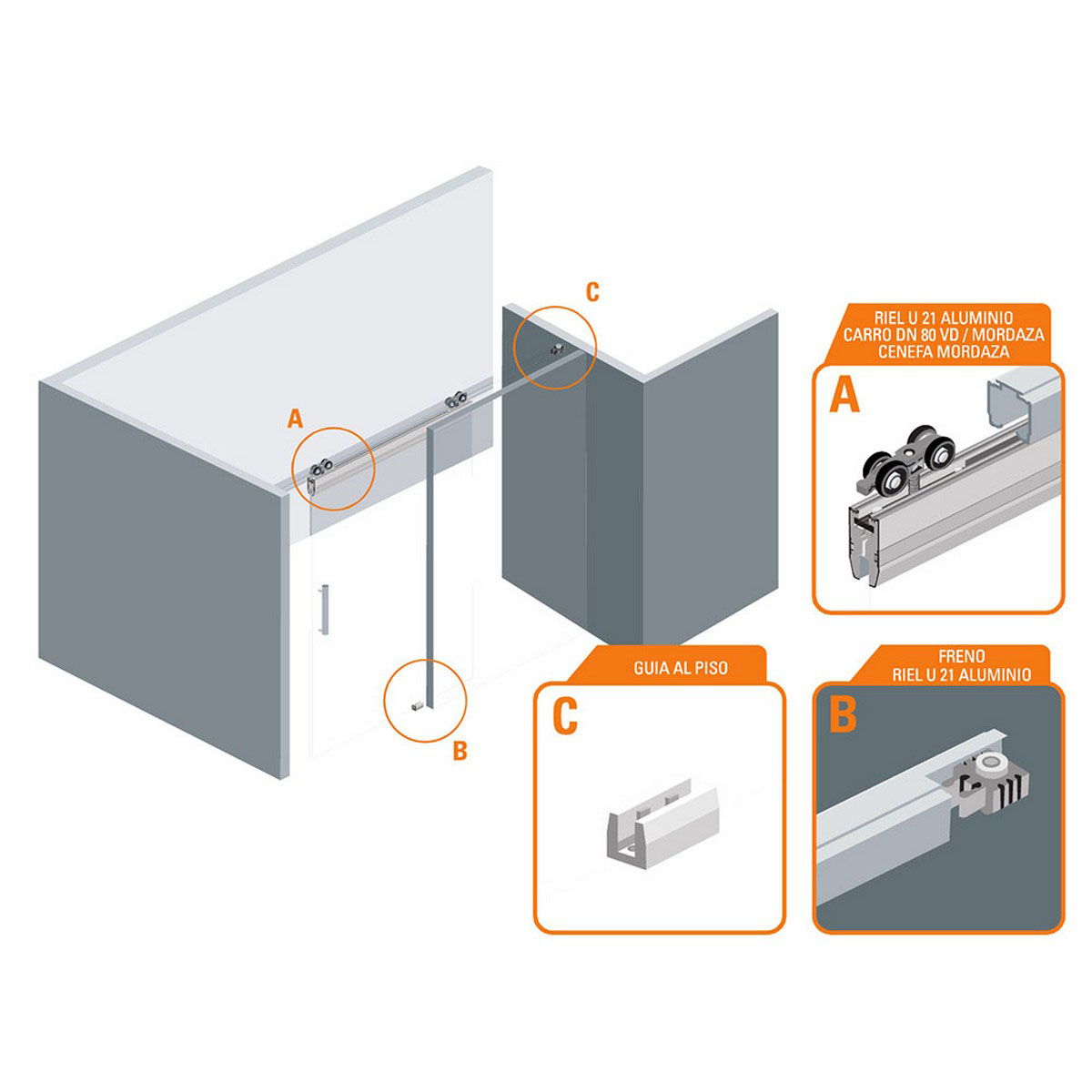 C

A

B

RIEL U 21 ALUMINIO
CARRO DN 80 VD / MORDAZA
CENEFA MORDAZA

A

GUIA AL PISO

C

FRENO
RIEL U 21 ALUMINIO

B