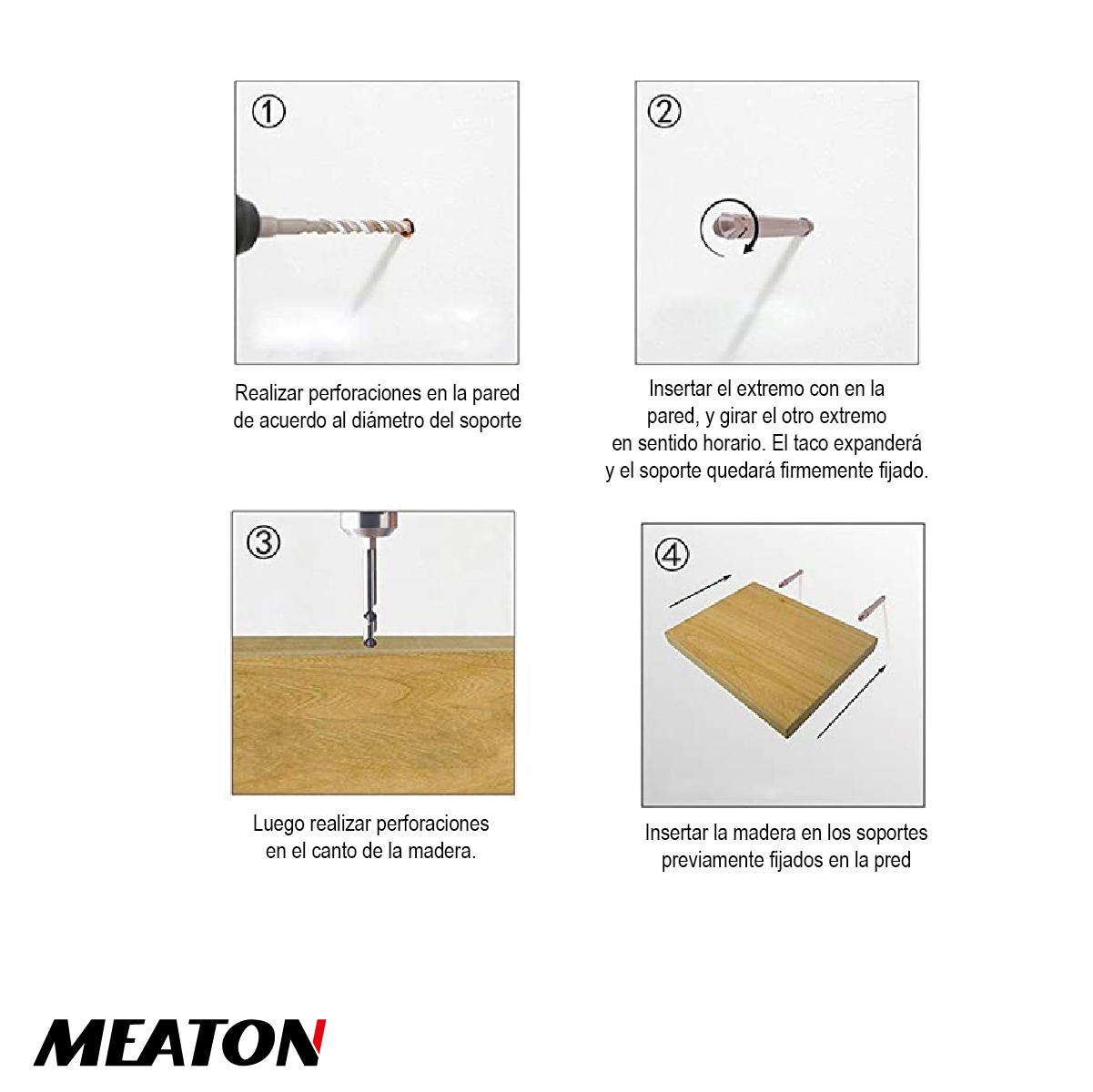 ①

Realizar perforaciones en la pared de acuerdo al diámetro del soporte

②

Insertar el extremo con en la pared, y girar el otro extremo en sentido horario. El taco expanderá y el soporte quedará firmemente fijado.

③

Luego realizar perforaciones en el canto de la madera.

④

Insertar la madera en los soportes previamente fijados en la pred

MEATON