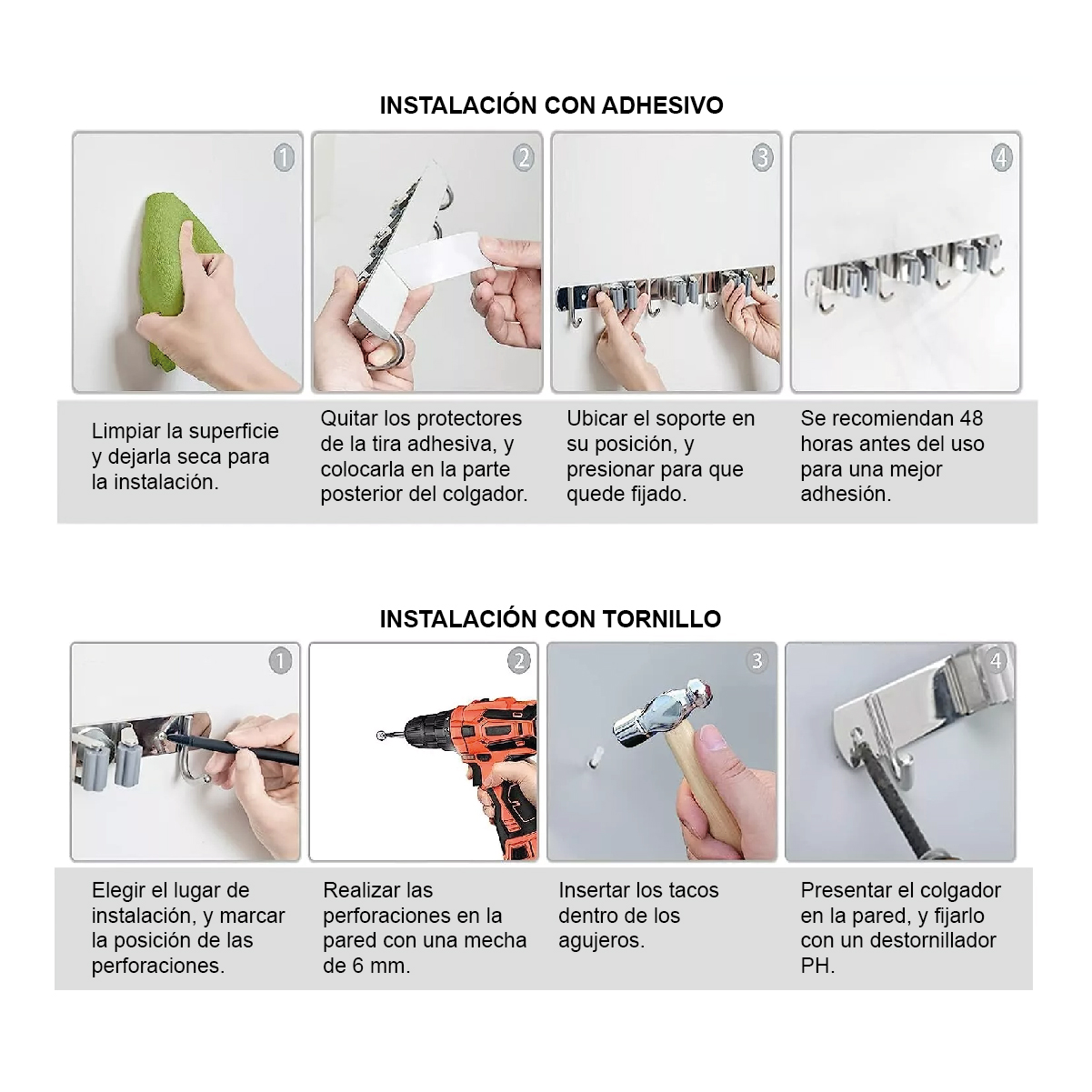 INSTALACIÓN CON ADHESIVO

1

2

3

4

Limpiar la superficie y dejarla seca para la instalación.

Quitar los protectores de la tira adhesiva, y colocarla en la parte posterior del colgador.

Ubicar el soporte en su posición, y presionar para que quede fijado.

Se recomiendan 48 horas antes del uso para una mejor adhesión.

INSTALACIÓN CON TORNILLO

1

2

3

4

Elegir el lugar de instalación, y marcar la posición de las perforaciones.

Realizar las perforaciones en la pared con una mecha de 6 mm.

Insertar los tacos dentro de los agujeros.

Presentar el colgador en la pared, y fijarlo con un destornillador PH.