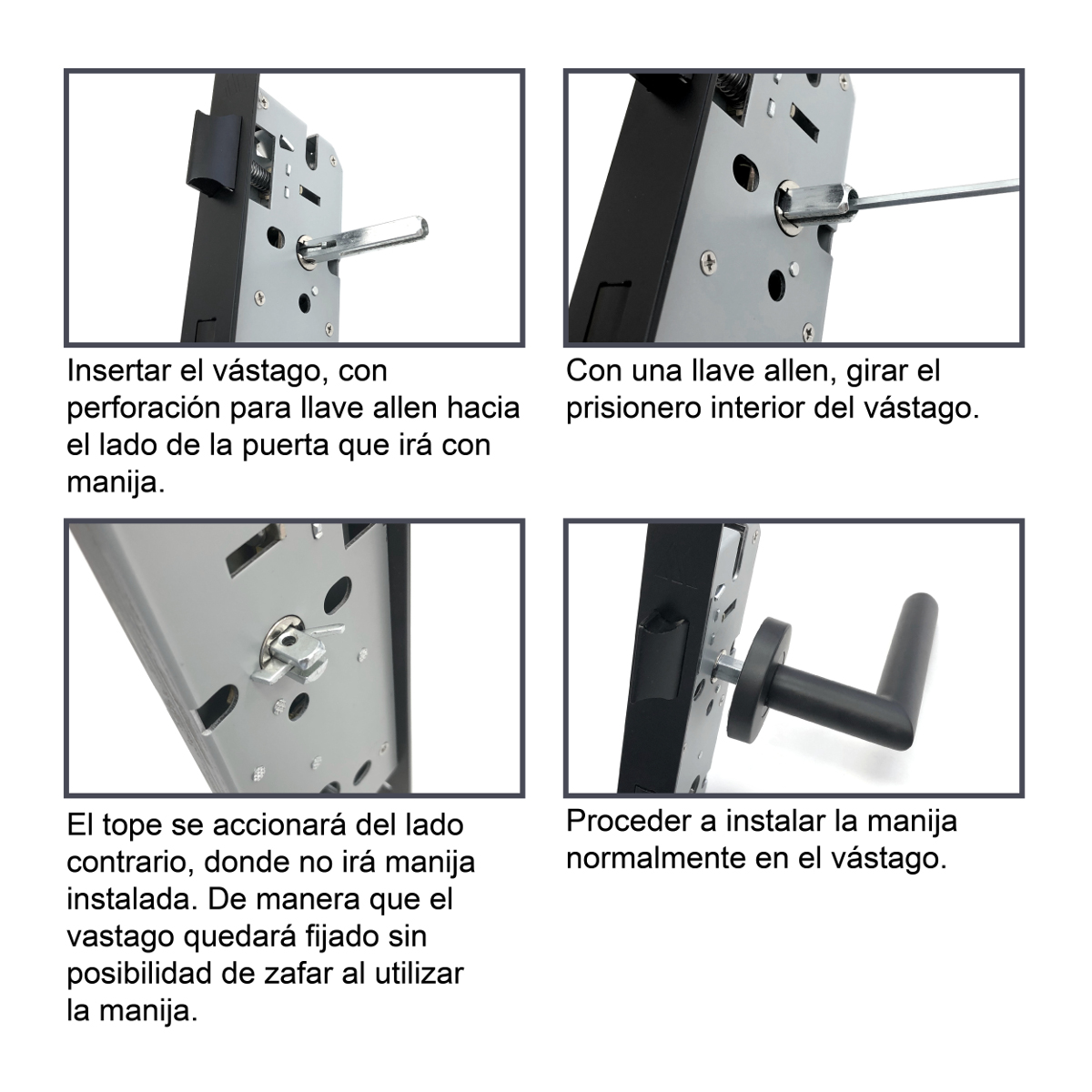 Insertar el vástago, con perforación para llave allen hacia el lado de la puerta que irá con manija.

Con una llave allen, girar el prisionero interior del vástago.

El tope se accionará del lado contrario, donde no irá manija instalada. De manera que el vastago quedará fijado sin posibilidad de zafar al utilizar la manija.

Proceder a instalar la manija normalmente en el vástago.